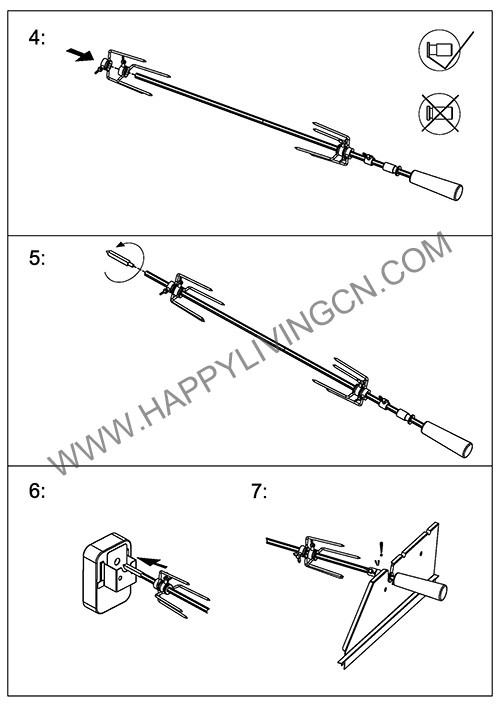 4:

5:

WWW.HAPPYLIVINGCN.COM

6:

7:

!